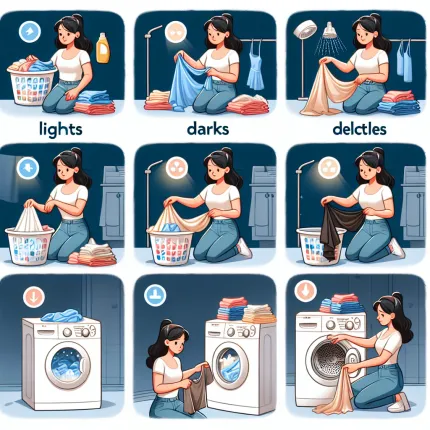 lights

darks

delctles